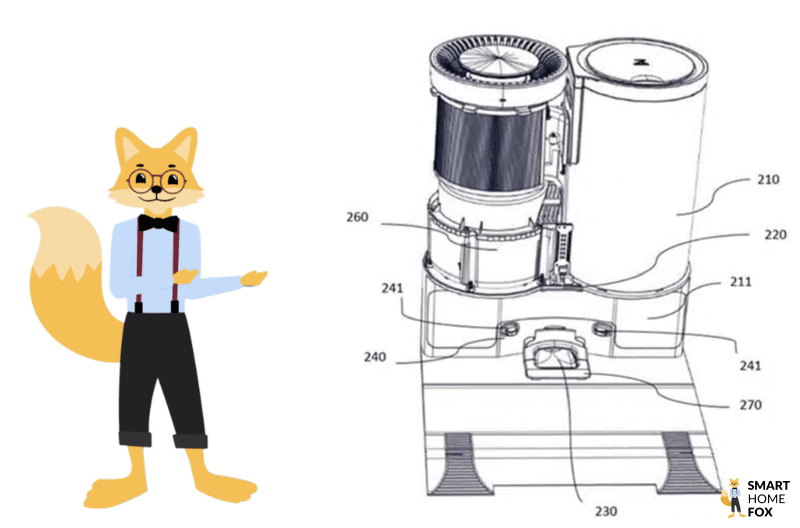 210
260
220
241
211
240
241
270
230
SMART HOME FOX